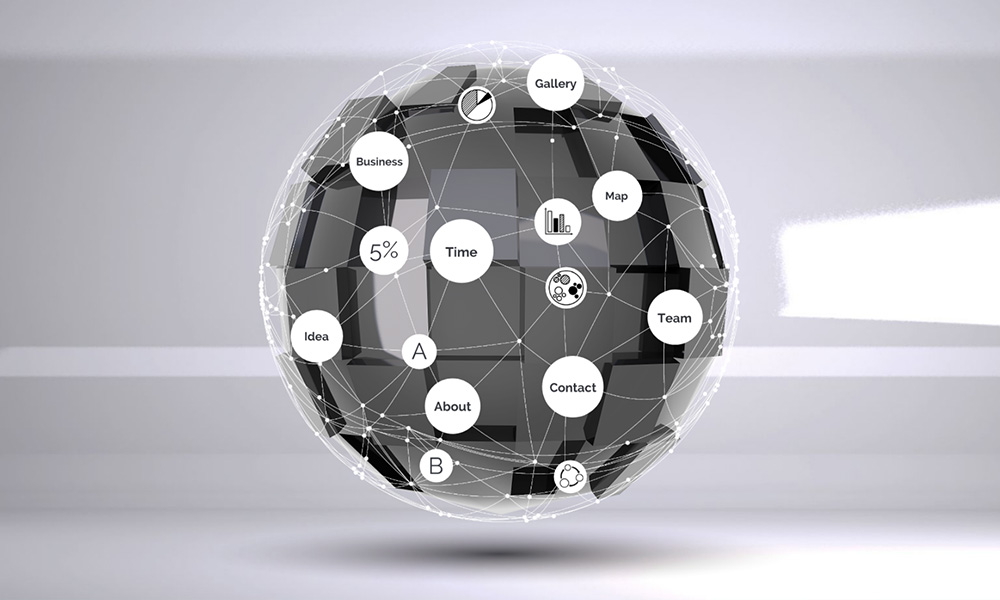 Gallery

Business

Map

5%

Time

Team

Idea

A

Contact

About

B